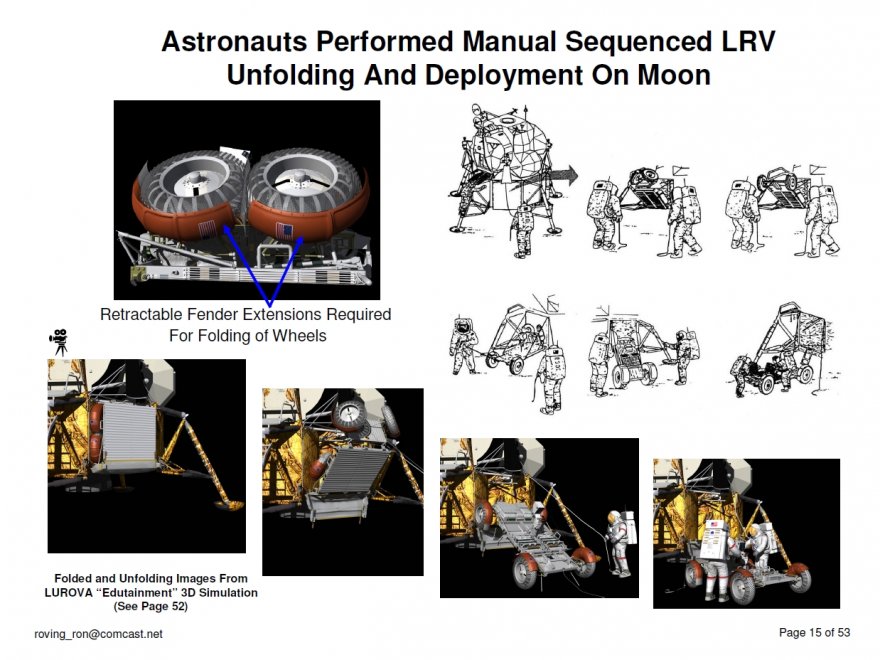 Astronauts Performed Manual Sequenced LRV Unfolding And Deployment On Moon

Retractable Fender Extensions Required For Folding of Wheels

Folded and Unfolding Images From LUROVA "Edutainment" 3D Simulation (See Page 52)

roving_ron@comcast.net

Page 15 of 53